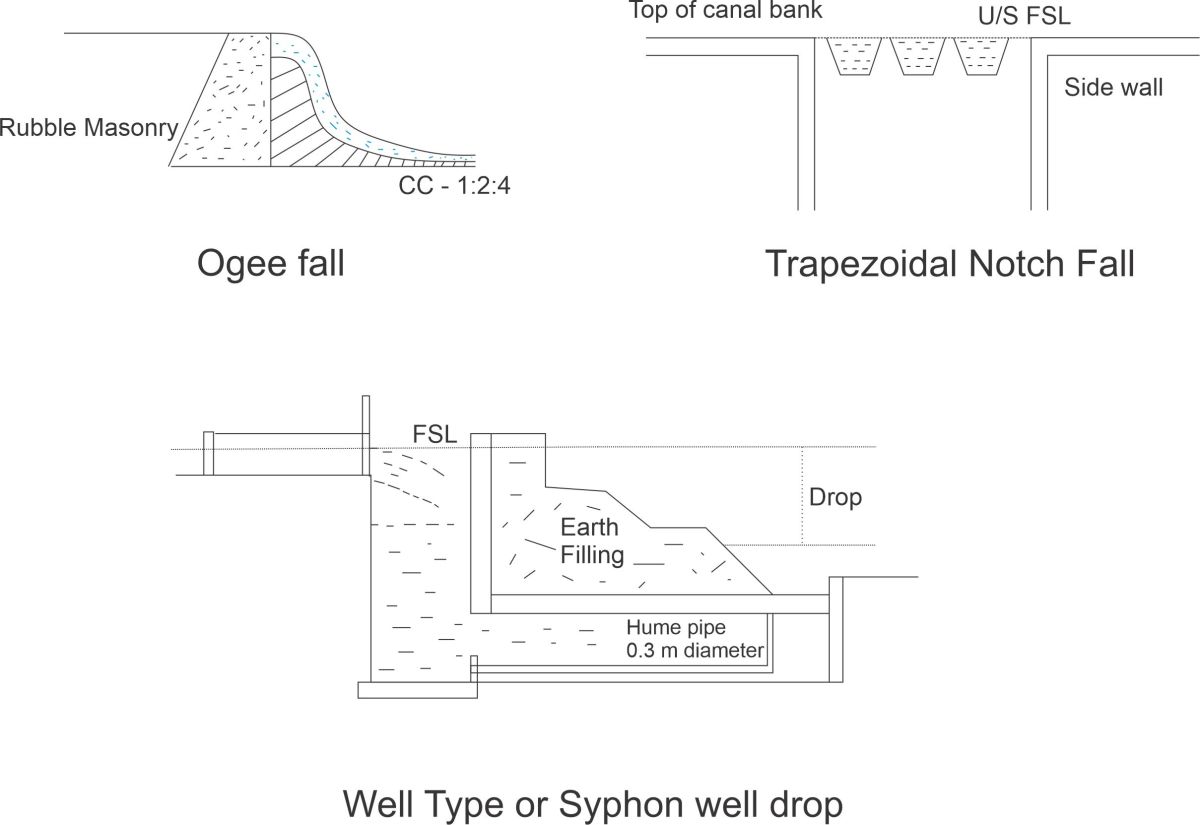 Rubble Masonry

CC - 1:2:4

Ogee fall

Top of canal bank

U/S FSL

Side wall

Trapezoidal Notch Fall

FSL

Drop

Earth Filling

Hume pipe 0.3 m diameter

Well Type or Syphon well drop